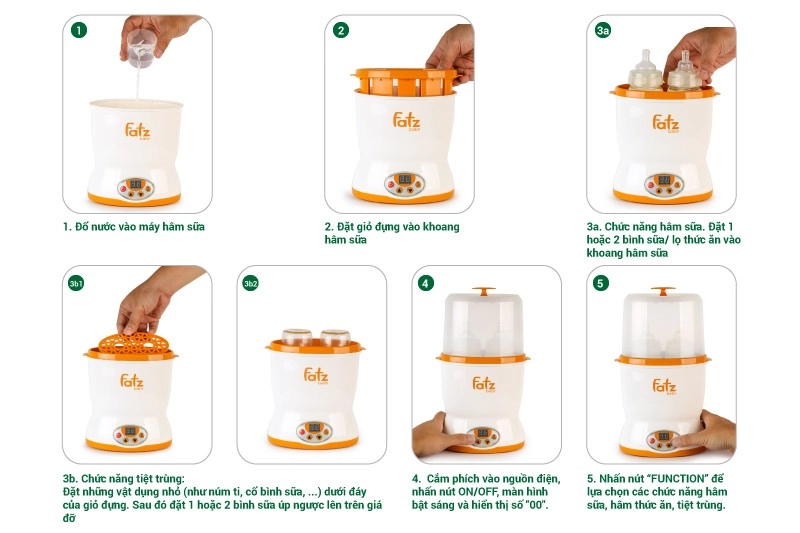 1

Fatz BABY

1. Đổ nước vào máy hâm sữa

2

Fatz BABY

2. Đặt giỏ đựng vào khoang hâm sữa

3a

Fatz BABY

3a. Chức năng hâm sữa. Đặt 1 hoặc 2 bình sữa/ lọ thức ăn vào khoang hâm sữa

3b1

Fatz BABY

3b2

Fatz BABY

3b. Chức năng tiệt trùng:
Đặt những vật dụng nhỏ (như núm ti, cổ bình sữa, ...) dưới đáy của giỏ đựng. Sau đó đặt 1 hoặc 2 bình sữa úp ngược lên trên giá đỡ

4

Fatz BABY

4. Cắm phích vào nguồn điện, nhấn nút ON/OFF, màn hình bật sáng và hiển thị số "00".

5

Fatz BABY

5. Nhấn nút "FUNCTION" để lựa chọn các chức năng hâm sữa, hâm thức ăn, tiệt trùng.