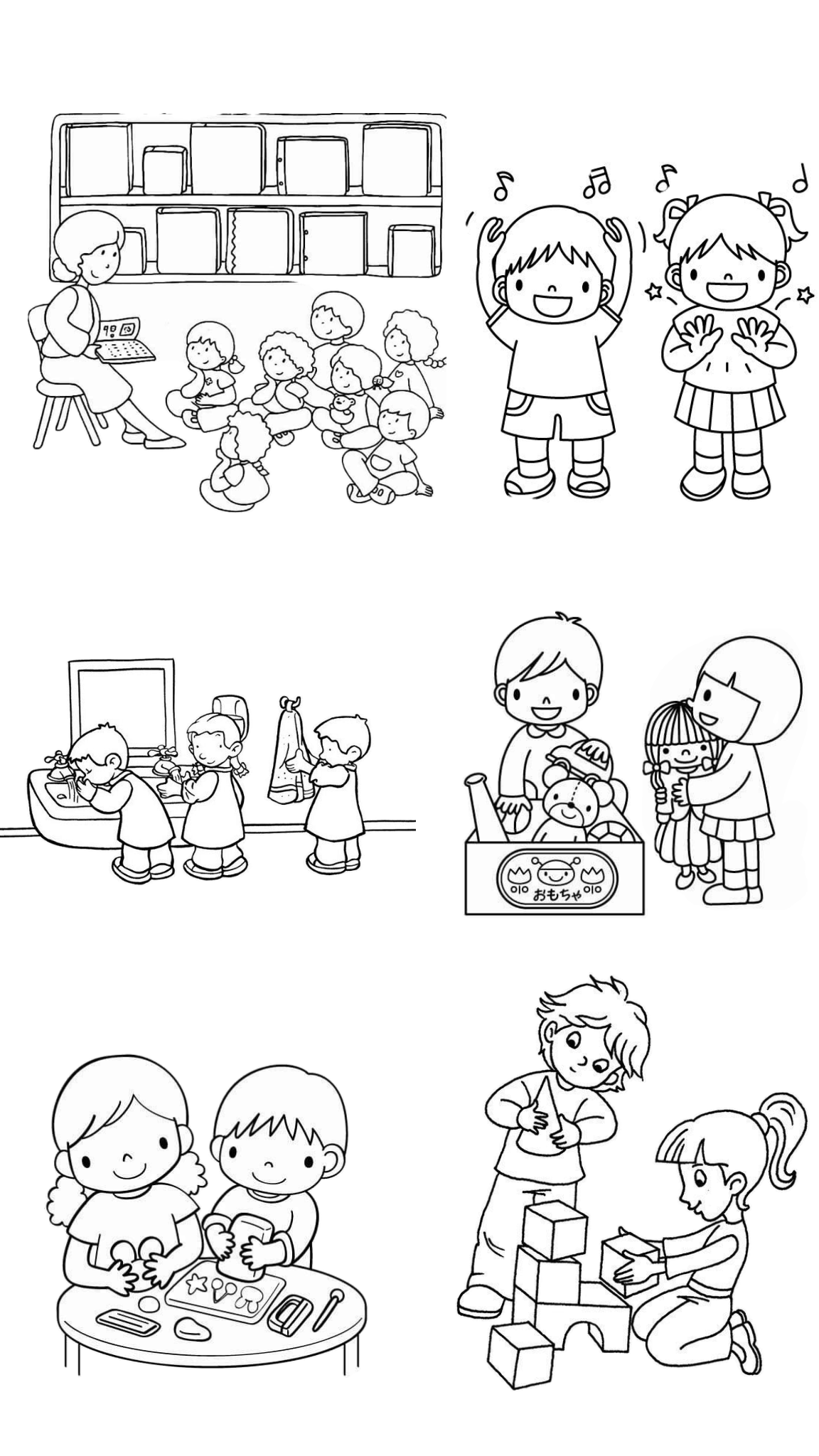 おもちゃ